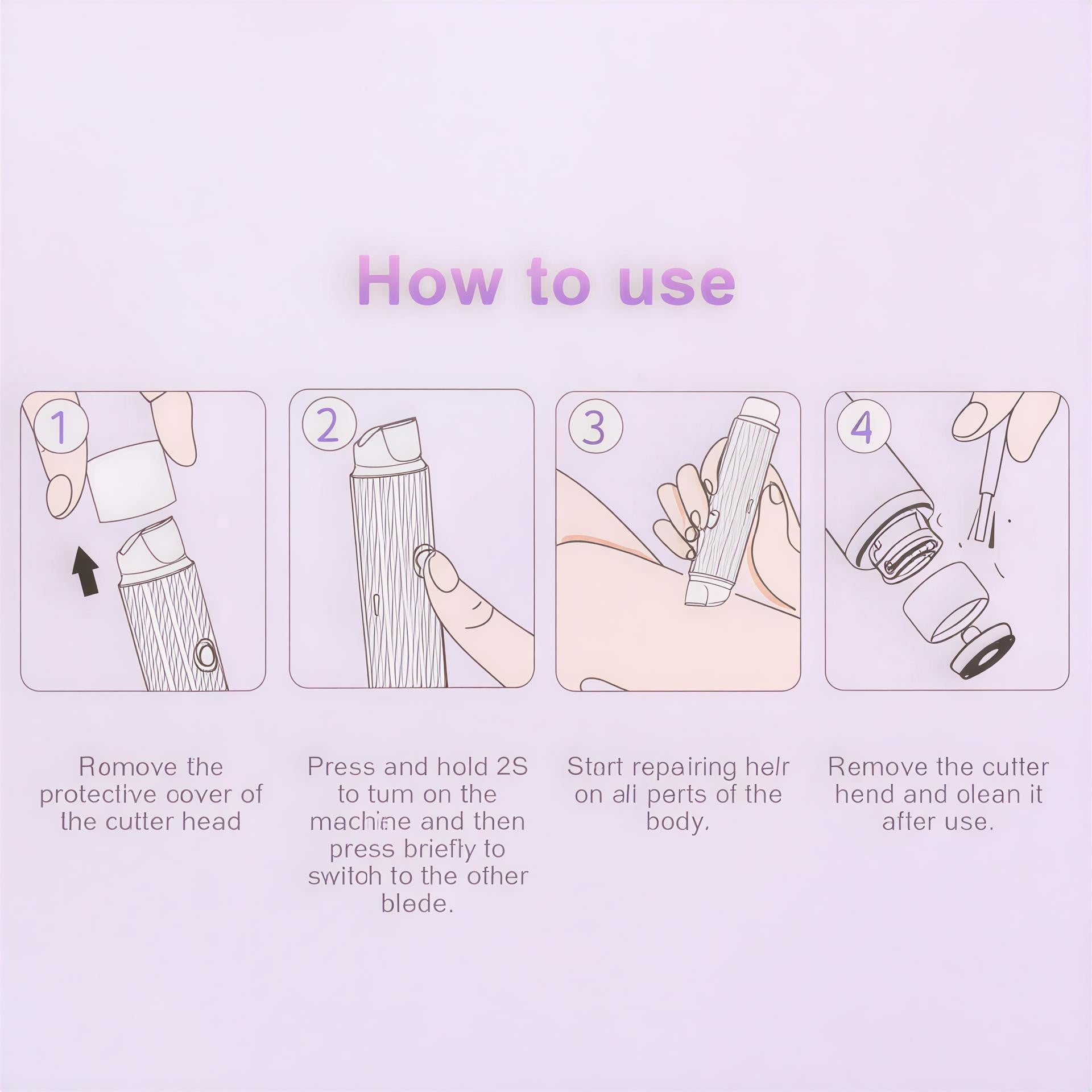 How to use

1

2

3

4

Romove the protective oover of the cutter head

Press and hold 2S to tum on the machine and then press briefly to switoh to the other blede.

Start repairing helr on ali perts of the body.

Remove the cutter hend and olean it after use.