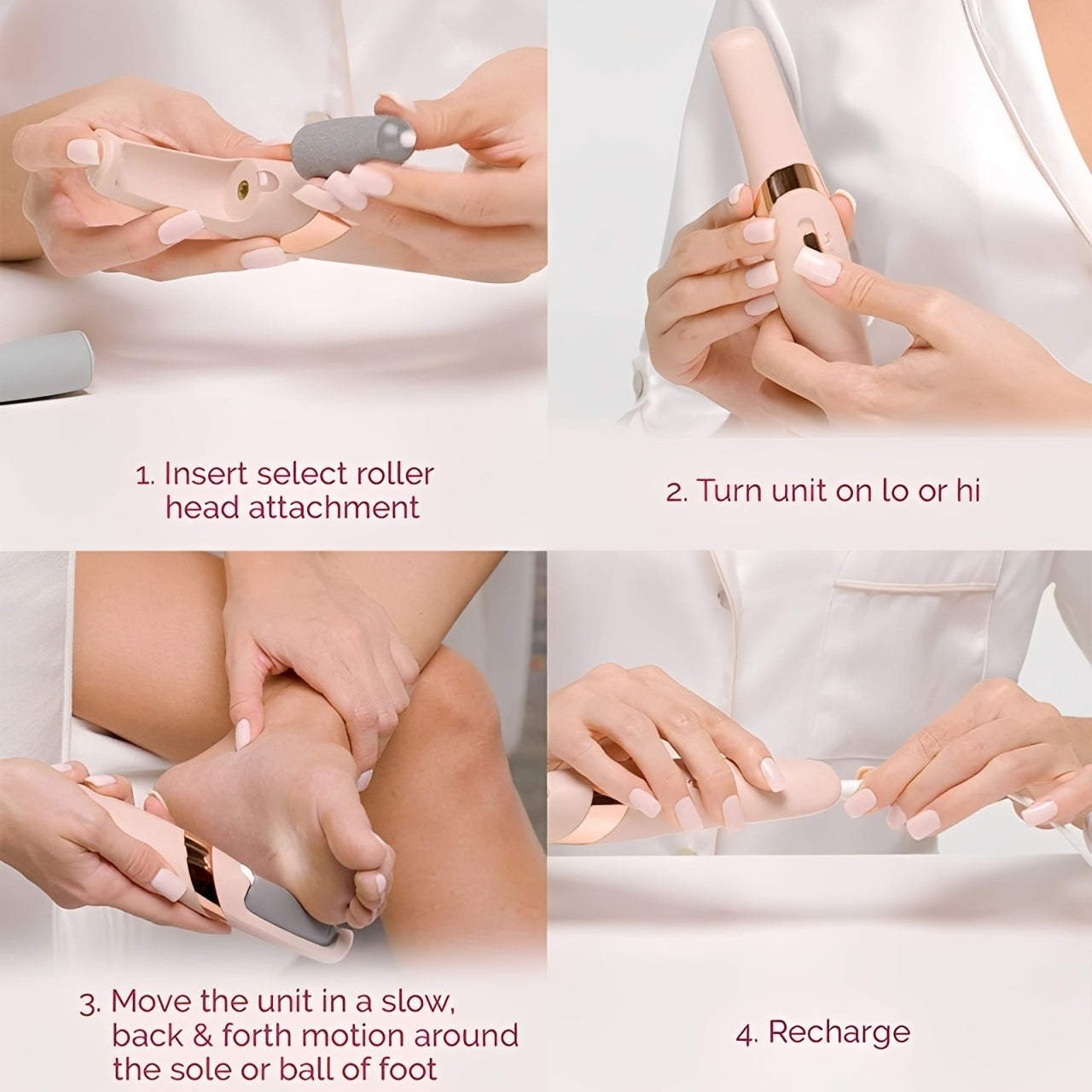 1. Insert select roller head attachment

2. Turn unit on lo or hi

3. Move the unit in a slow, back & forth motion around the sole or ball of foot

4. Recharge